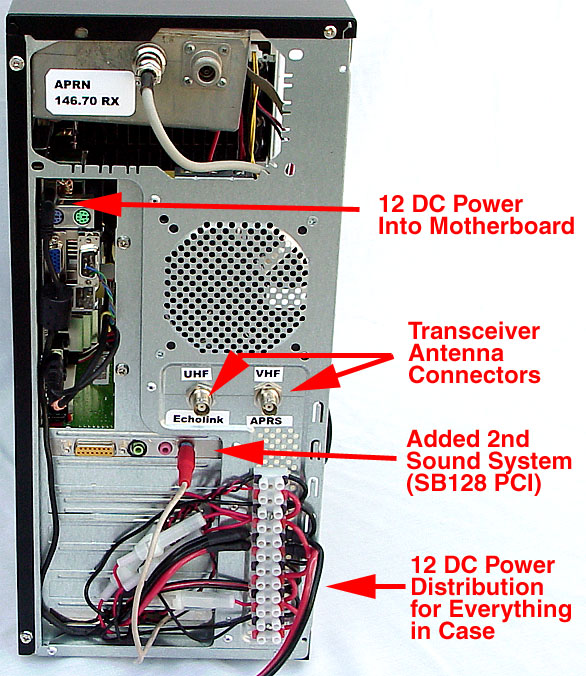 APRN
146.70 RX

12 DC Power
Into Motherboard

Transceiver
Antenna
Connectors

UHF
VHF
Echolink
APRS

Added 2nd
Sound System
(SB128 PCI)

12 DC Power
Distribution
for Everything
in Case